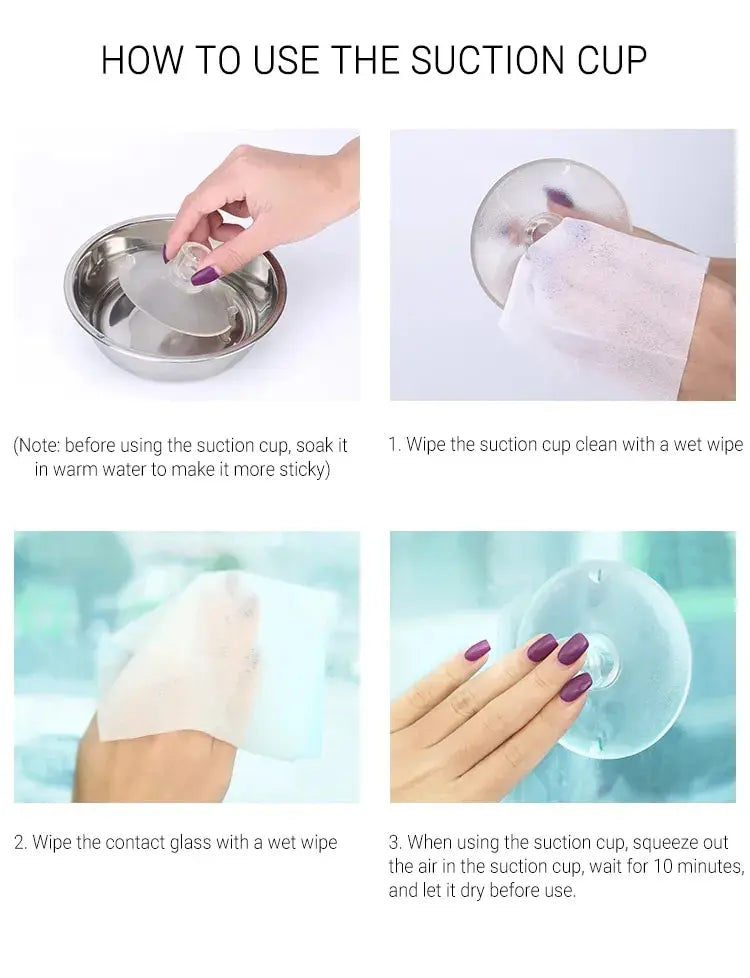 HOW TO USE THE SUCTION CUP

(Note: before using the suction cup, soak it in warm water to make it more sticky)

1. Wipe the suction cup clean with a wet wipe

2. Wipe the contact glass with a wet wipe

3. When using the suction cup, squeeze out the air in the suction cup, wait for 10 minutes, and let it dry before use.